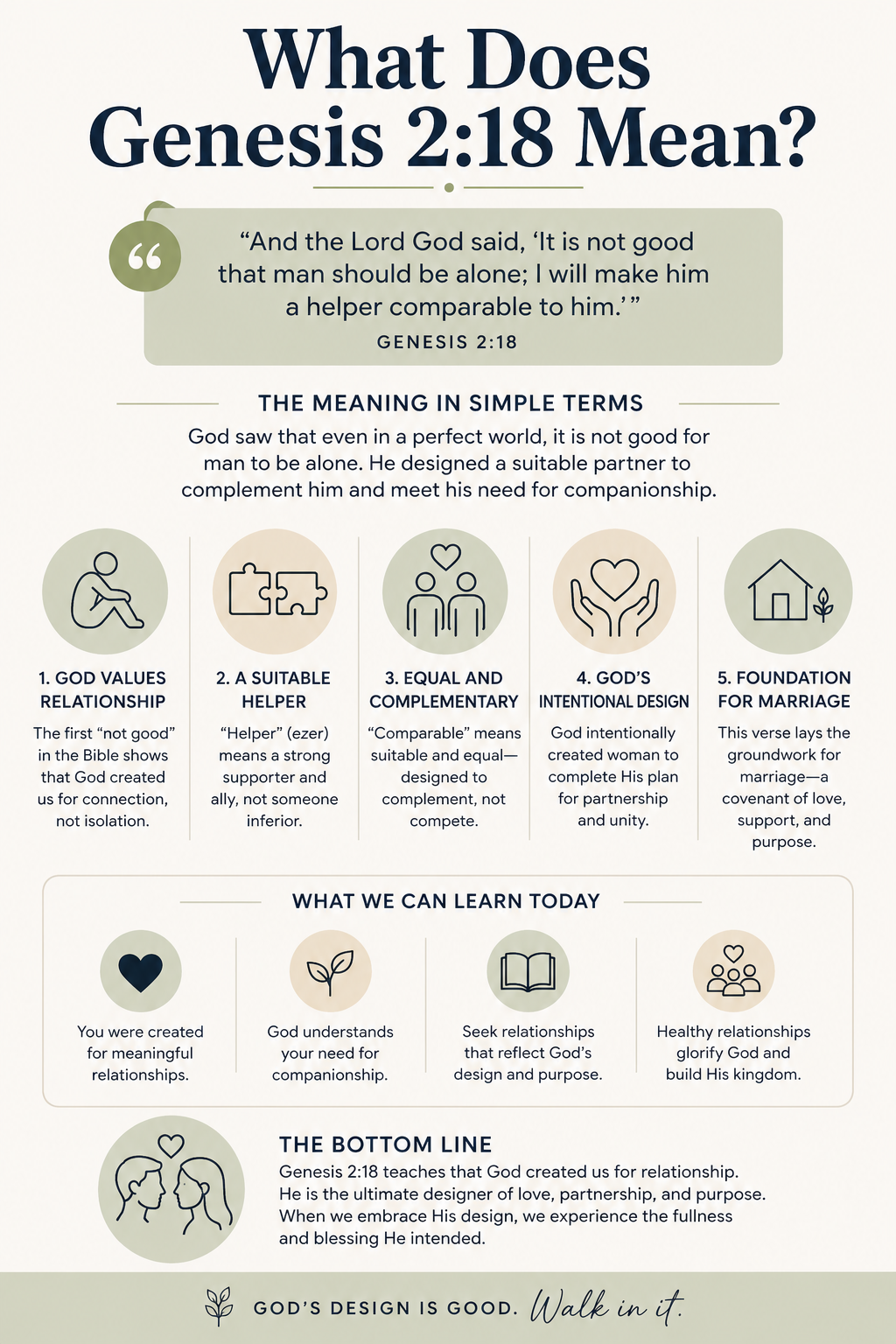 What Does Genesis 2:18 Mean?

“And the Lord God said, ‘It is not good that man should be alone; I will make him a helper comparable to him.’”
GENESIS 2:18

THE MEANING IN SIMPLE TERMS

God saw that even in a perfect world, it is not good for man to be alone. He designed a suitable partner to complement him and meet his need for companionship.

1. GOD VALUES RELATIONSHIP
The first “not good” in the Bible shows that God created us for connection, not isolation.

2. A SUITABLE HELPER
“Helper” (ezer) means a strong supporter and ally, not someone inferior.

3. EQUAL AND COMPLEMENTARY
“Comparable” means suitable and equal—designed to complement, not compete.

4. GOD’S INTENTIONAL DESIGN
God intentionally created woman to complete His plan for partnership and unity.

5. FOUNDATION FOR MARRIAGE
This verse lays the groundwork for marriage—a covenant of love, support, and purpose.

WHAT WE CAN LEARN TODAY

You were created for meaningful relationships.

God understands your need for companionship.

Seek relationships that reflect God’s design and purpose.

Healthy relationships glorify God and build His kingdom.

THE BOTTOM LINE
Genesis 2:18 teaches that God created us for relationship. He is the ultimate designer of love, partnership, and purpose. When we embrace His design, we experience the fullness and blessing He intended.

GOD’S DESIGN IS GOOD. Walk in it.