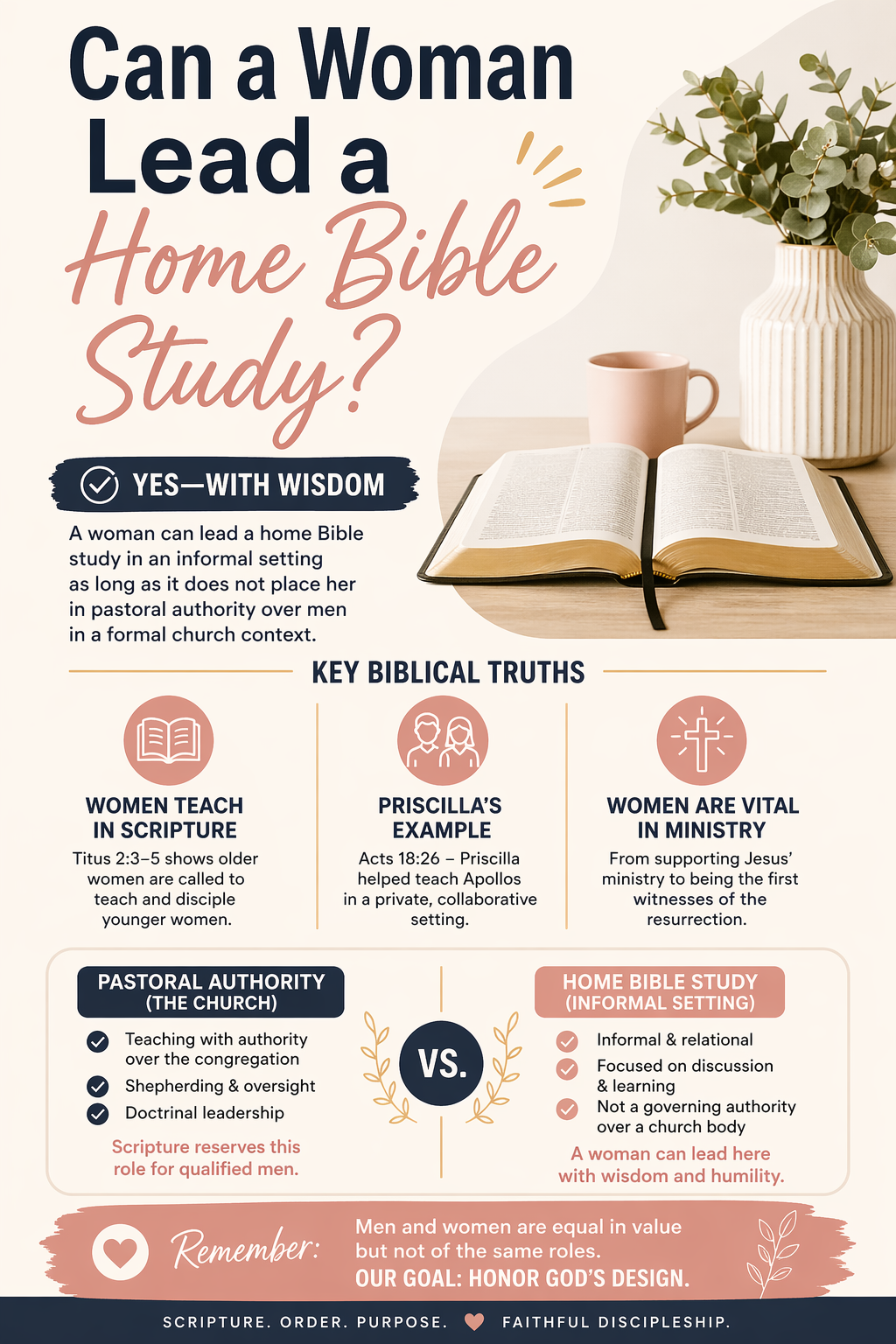 Can a Woman Lead a Home Bible Study?

YES—WITH WISDOM

A woman can lead a home Bible study in an informal setting as long as it does not place her in pastoral authority over men in a formal church context.

KEY BIBLICAL TRUTHS

WOMEN TEACH IN SCRIPTURE
Titus 2:3–5 shows older women are called to teach and disciple younger women.

PRISCILLA'S EXAMPLE
Acts 18:26 – Priscilla helped teach Apollos in a private, collaborative setting.

WOMEN ARE VITAL IN MINISTRY
From supporting Jesus' ministry to being the first witnesses of the resurrection.

PASTORAL AUTHORITY (THE CHURCH)
Teaching with authority over the congregation
Shepherding & oversight
Doctrinal leadership
Scripture reserves this role for qualified men.

VS.

HOME BIBLE STUDY (INFORMAL SETTING)
Informal & relational
Focused on discussion & learning
Not a governing authority over a church body
A woman can lead here with wisdom and humility.

Remember: Men and women are equal in value but not of the same roles.
OUR GOAL: HONOR GOD'S DESIGN.

SCRIPTURE. ORDER. PURPOSE. FAITHFUL DISCIPLESHIP.