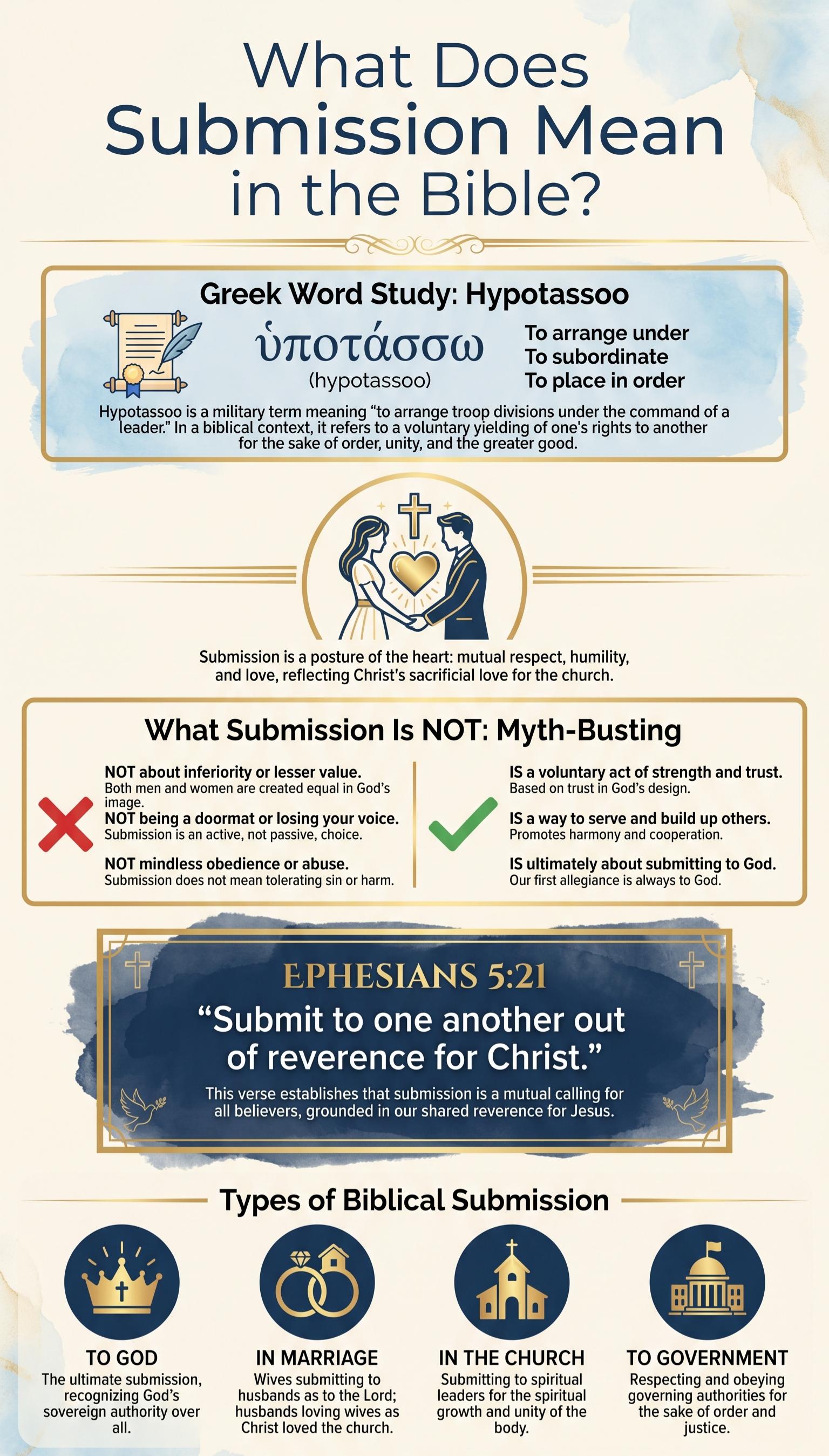 What Does Submission Mean in the Bible?

Greek Word Study: Hypotassoo

ὑποτάσσω
(hypotassoo)

To arrange under
To subordinate
To place in order

Hypotassoo is a military term meaning "to arrange troop divisions under the command of a leader." In a biblical context, it refers to a voluntary yielding of one's rights to another for the sake of order, unity, and the greater good.

Submission is a posture of the heart: mutual respect, humility, and love, reflecting Christ's sacrificial love for the church.

What Submission Is NOT: Myth-Busting

NOT about inferiority or lesser value.
Both men and women are created equal in God's image.

NOT being a doormat or losing your voice.
Submission is an active, not passive, choice.

NOT mindless obedience or abuse.
Submission does not mean tolerating sin or harm.

IS a voluntary act of strength and trust.
Based on trust in God's design.

IS a way to serve and build up others.
Promotes harmony and cooperation.

IS ultimately about submitting to God.
Our first allegiance is always to God.

EPHESIANS 5:21
"Submit to one another out of reverence for Christ."
This verse establishes that submission is a mutual calling for all believers, grounded in our shared reverence for Jesus.

Types of Biblical Submission

TO GOD
The ultimate submission, recognizing God's sovereign authority over all.

IN MARRIAGE
Wives submitting to husbands as to the Lord; husbands loving wives as Christ loved the church.

IN THE CHURCH
Submitting to spiritual leaders for the spiritual growth and unity of the body.

TO GOVERNMENT
Respecting and obeying governing authorities for the sake of order and justice.