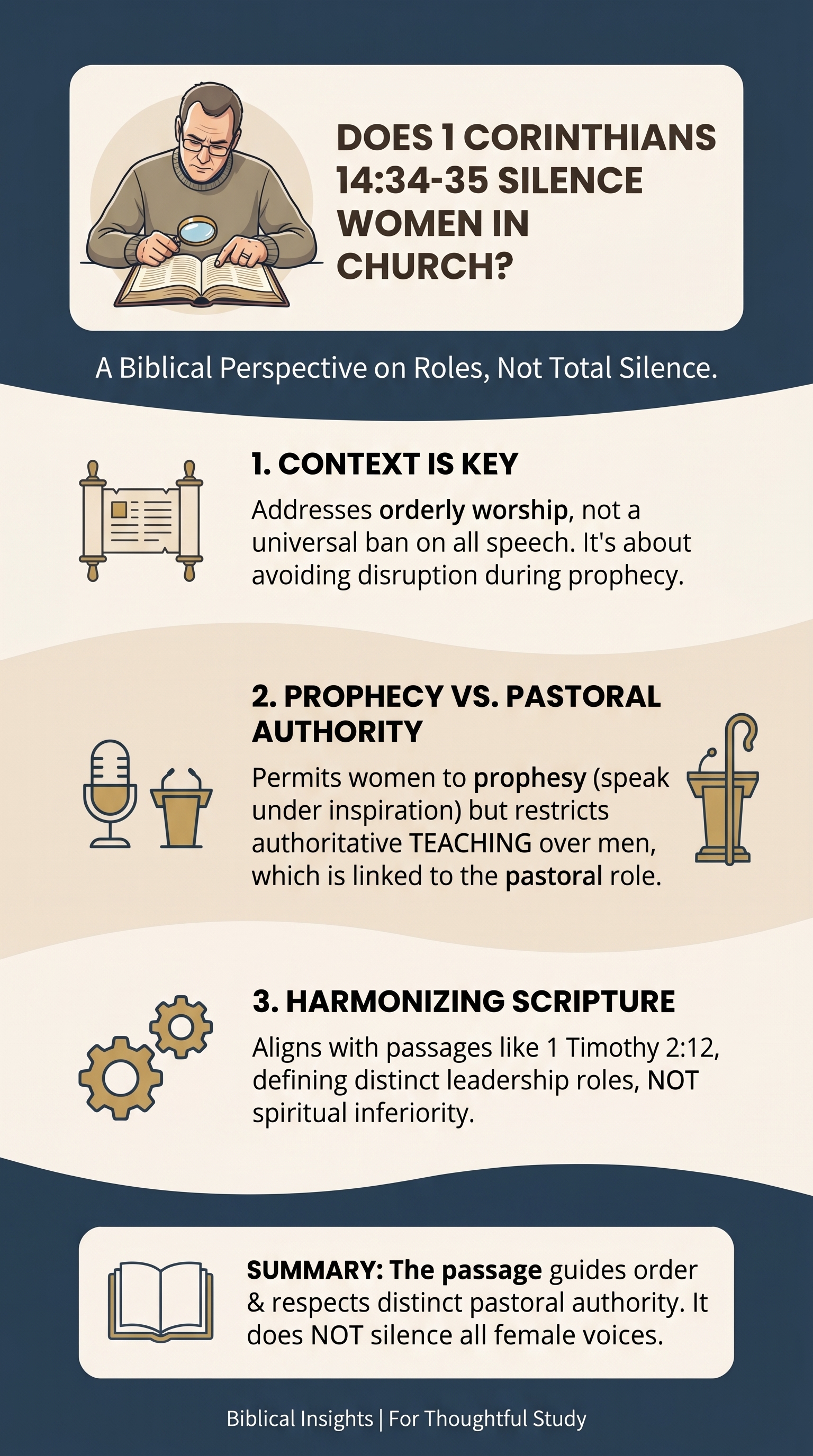 DOES 1 CORINTHIANS 14:34-35 SILENCE WOMEN IN CHURCH?

A Biblical Perspective on Roles, Not Total Silence.

1. CONTEXT IS KEY

Addresses orderly worship, not a universal ban on all speech. It's about avoiding disruption during prophecy.

2. PROPHECY VS. PASTORAL AUTHORITY

Permits women to prophesy (speak under inspiration) but restricts authoritative TEACHING over men, which is linked to the pastoral role.

3. HARMONIZING SCRIPTURE

Aligns with passages like 1 Timothy 2:12, defining distinct leadership roles, NOT spiritual inferiority.

SUMMARY: The passage guides order & respects distinct pastoral authority. It does NOT silence all female voices.

Biblical Insights | For Thoughtful Study