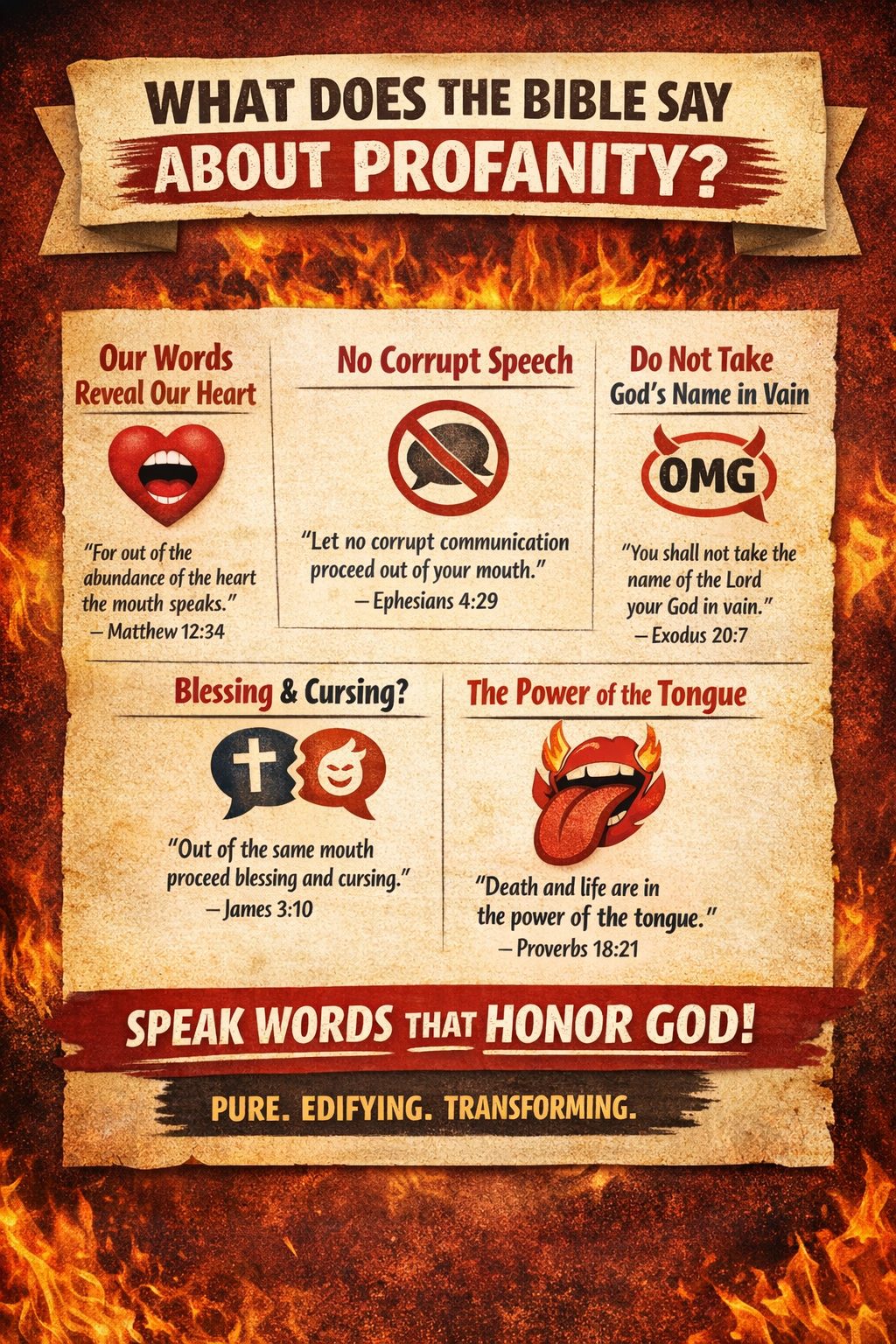 WHAT DOES THE BIBLE SAY ABOUT PROFANITY?

Our Words Reveal Our Heart

"For out of the abundance of the heart the mouth speaks."
— Matthew 12:34

No Corrupt Speech

"Let no corrupt communication proceed out of your mouth."
— Ephesians 4:29

Do Not Take God's Name in Vain

OMG

"You shall not take the name of the Lord your God in vain."
— Exodus 20:7

Blessing & Cursing?

"Out of the same mouth proceed blessing and cursing."
— James 3:10

The Power of the Tongue

"Death and life are in the power of the tongue."
— Proverbs 18:21

SPEAK WORDS THAT HONOR GOD!

PURE. EDIFYING. TRANSFORMING.