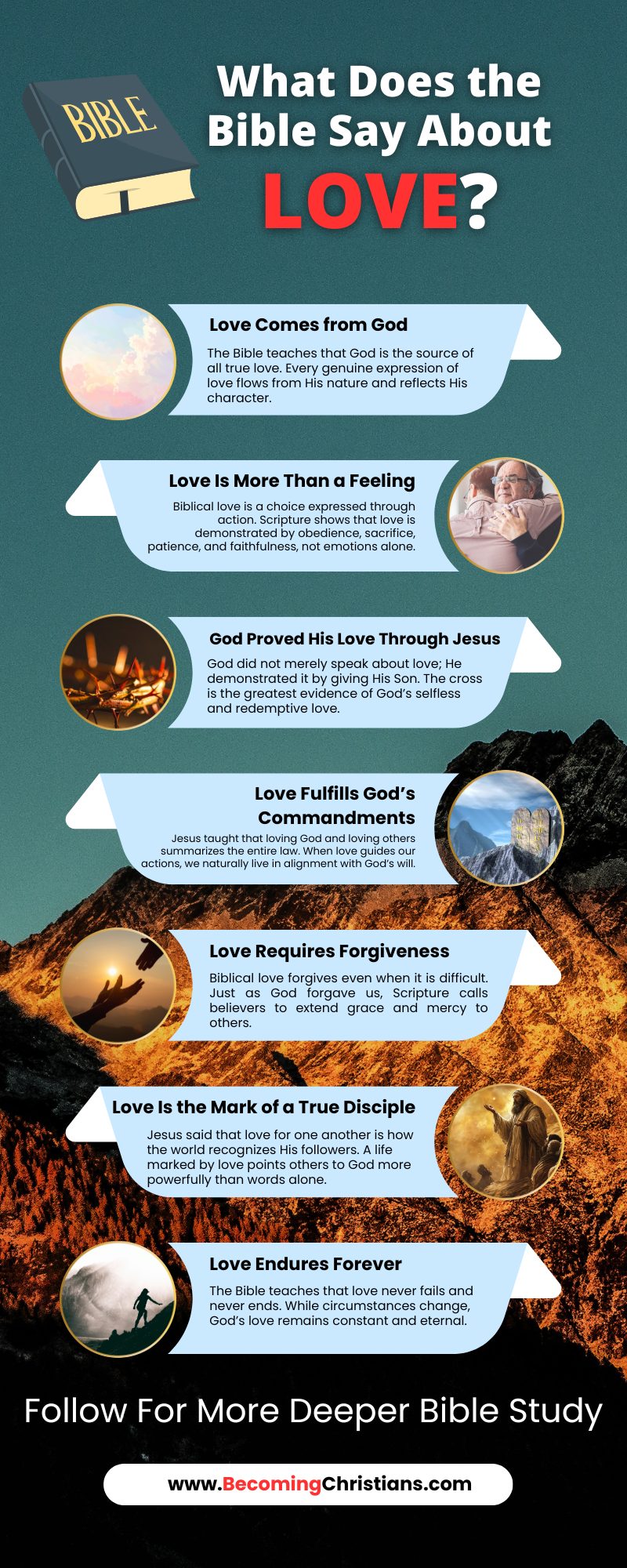 BIBLE

What Does the Bible Say About LOVE?

Love Comes from God

The Bible teaches that God is the source of all true love. Every genuine expression of love flows from His nature and reflects His character.

Love Is More Than a Feeling

Biblical love is a choice expressed through action. Scripture shows that love is demonstrated by obedience, sacrifice, patience, and faithfulness, not emotions alone.

God Proved His Love Through Jesus

God did not merely speak about love; He demonstrated it by giving His Son. The cross is the greatest evidence of God's selfless and redemptive love.

Love Fulfills God's Commandments

Jesus taught that loving God and loving others summarizes the entire law. When love guides our actions, we naturally live in alignment with God's will.

Love Requires Forgiveness

Biblical love forgives even when it is difficult. Just as God forgave us, Scripture calls believers to extend grace and mercy to others.

Love Is the Mark of a True Disciple

Jesus said that love for one another is how the world recognizes His followers. A life marked by love points others to God more powerfully than words alone.

Love Endures Forever

The Bible teaches that love never fails and never ends. While circumstances change, God's love remains constant and eternal.

Follow For More Deeper Bible Study

www.BecomingChristians.com