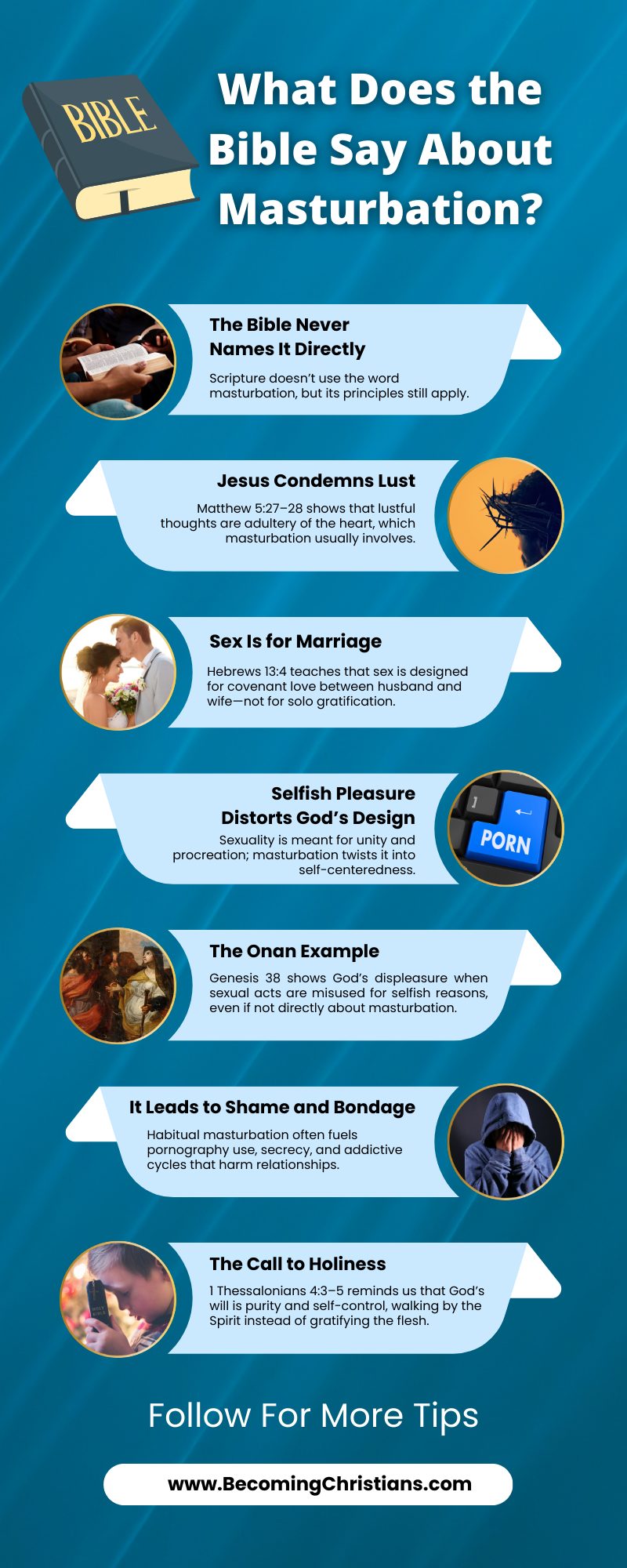 BIBLE

What Does the Bible Say About Masturbation?

The Bible Never Names It Directly

Scripture doesn't use the word masturbation, but its principles still apply.

Jesus Condemns Lust

Matthew 5:27–28 shows that lustful thoughts are adultery of the heart, which masturbation usually involves.

Sex Is for Marriage

Hebrews 13:4 teaches that sex is designed for covenant love between husband and wife—not for solo gratification.

Selfish Pleasure Distorts God's Design

Sexuality is meant for unity and procreation; masturbation twists it into self-centeredness.

PORN

The Onan Example

Genesis 38 shows God's displeasure when sexual acts are misused for selfish reasons, even if not directly about masturbation.

It Leads to Shame and Bondage

Habitual masturbation often fuels pornography use, secrecy, and addictive cycles that harm relationships.

The Call to Holiness

1 Thessalonians 4:3–5 reminds us that God's will is purity and self-control, walking by the Spirit instead of gratifying the flesh.

Follow For More Tips

www.BecomingChristians.com