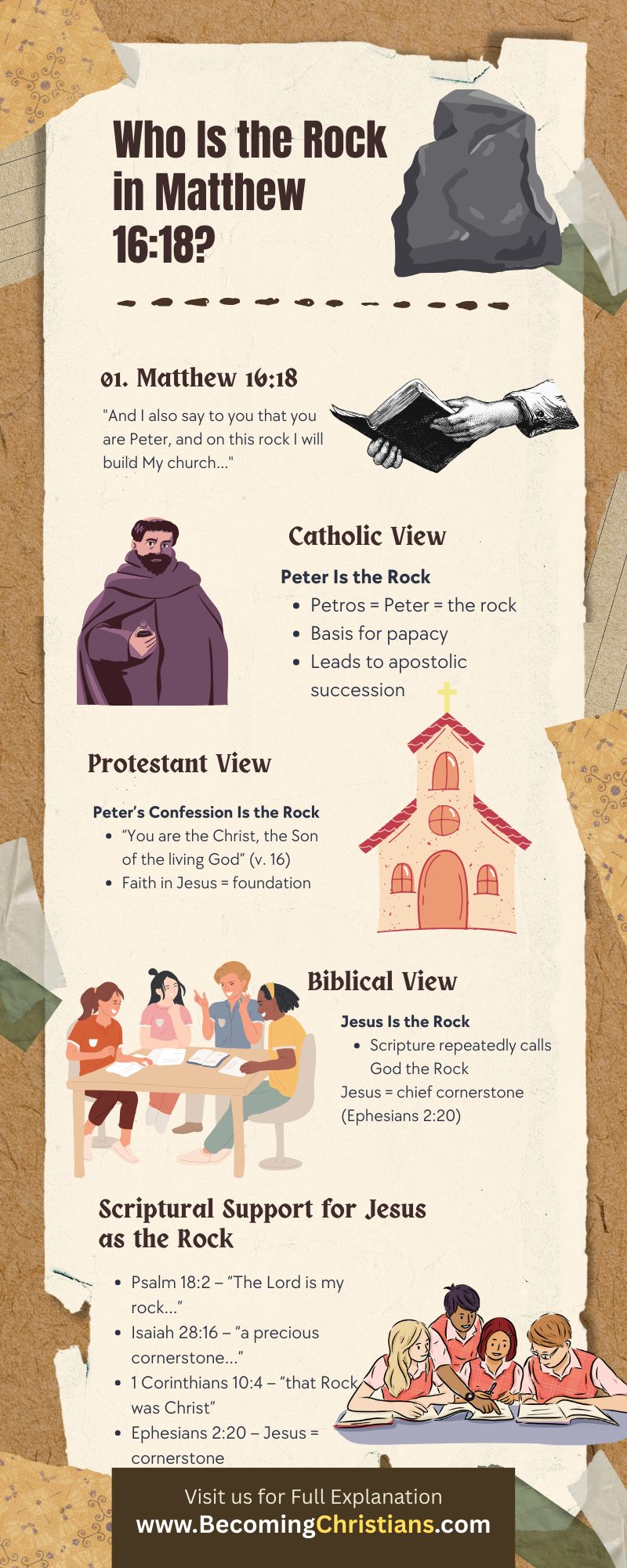 Who Is the Rock in Matthew 16:18?

01. Matthew 16:18

"And I also say to you that you are Peter, and on this rock I will build My church..."

Catholic View

Peter Is the Rock

- Petros = Peter = the rock
- Basis for papacy
- Leads to apostolic succession

Protestant View

Peter's Confession Is the Rock

- "You are the Christ, the Son of the living God" (v. 16)
- Faith in Jesus = foundation

Biblical View

Jesus Is the Rock

- Scripture repeatedly calls God the Rock

Jesus = chief cornerstone (Ephesians 2:20)

Scriptural Support for Jesus as the Rock

- Psalm 18:2 – "The Lord is my rock..."
- Isaiah 28:16 – "a precious cornerstone..."
- 1 Corinthians 10:4 – "that Rock was Christ"
- Ephesians 2:20 – Jesus = cornerstone

Visit us for Full Explanation
www.BecomingChristians.com