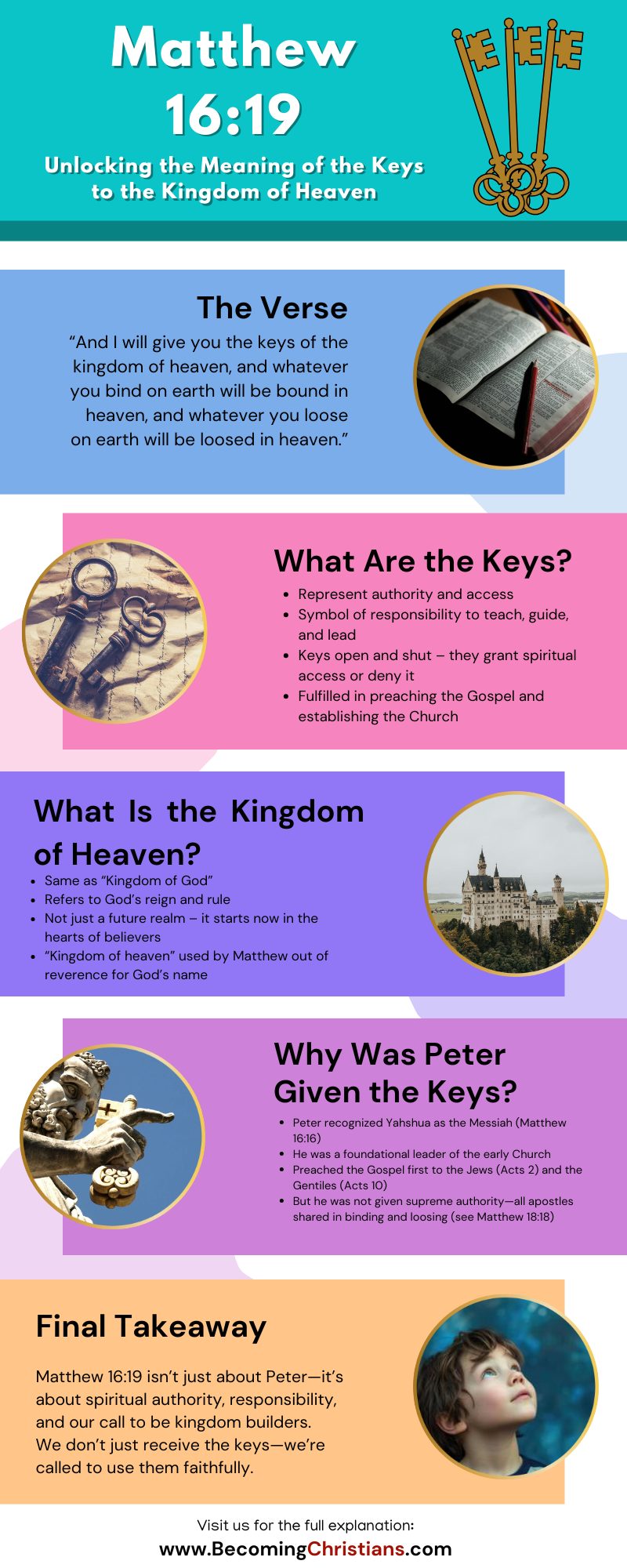 Matthew 16:19

Unlocking the Meaning of the Keys to the Kingdom of Heaven

The Verse

“And I will give you the keys of the kingdom of heaven, and whatever you bind on earth will be bound in heaven, and whatever you loose on earth will be loosed in heaven.”

What Are the Keys?

- Represent authority and access
- Symbol of responsibility to teach, guide, and lead
- Keys open and shut – they grant spiritual access or deny it
- Fulfilled in preaching the Gospel and establishing the Church

What Is the Kingdom of Heaven?

- Same as “Kingdom of God”
- Refers to God’s reign and rule
- Not just a future realm – it starts now in the hearts of believers
- “Kingdom of heaven” used by Matthew out of reverence for God’s name

Why Was Peter Given the Keys?

- Peter recognized Yahshua as the Messiah (Matthew 16:16)
- He was a foundational leader of the early Church
- Preached the Gospel first to the Jews (Acts 2) and the Gentiles (Acts 10)
- But he was not given supreme authority—all apostles shared in binding and loosing (see Matthew 18:18)

Final Takeaway

Matthew 16:19 isn’t just about Peter—it’s about spiritual authority, responsibility, and our call to be kingdom builders. We don’t just receive the keys—we’re called to use them faithfully.

Visit us for the full explanation:
www.BecomingChristians.com