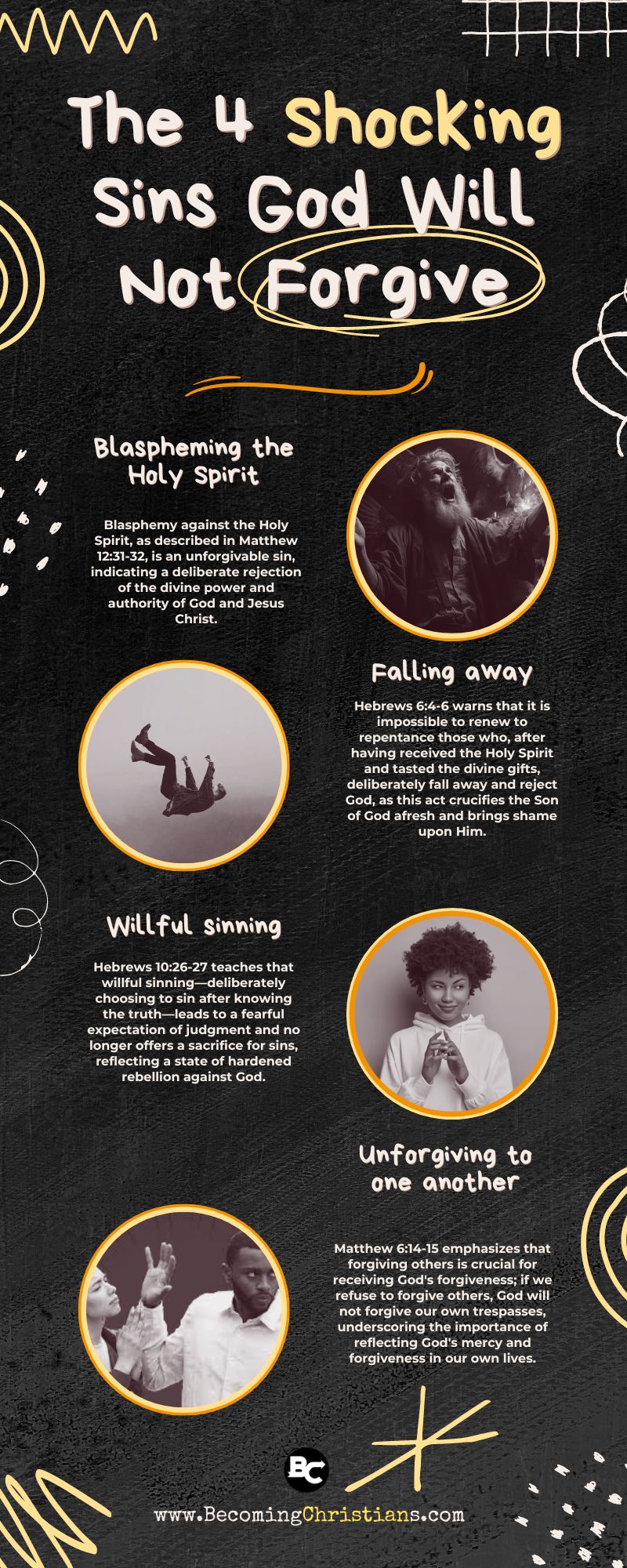 The 4 Shocking Sins God Will Not Forgive

Blaspheming the Holy Spirit

Blasphemy against the Holy Spirit, as described in Matthew 12:31-32, is an unforgivable sin, indicating a deliberate rejection of the divine power and authority of God and Jesus Christ.

Falling away

Hebrews 6:4-6 warns that it is impossible to renew to repentance those who, after having received the Holy Spirit and tasted the divine gifts, deliberately fall away and reject God, as this act crucifies the Son of God afresh and brings shame upon Him.

Willful sinning

Hebrews 10:26-27 teaches that willful sinning—deliberately choosing to sin after knowing the truth—leads to a fearful expectation of judgment and no longer offers a sacrifice for sins, reflecting a state of hardened rebellion against God.

Unforgiving to one another

Matthew 6:14-15 emphasizes that forgiving others is crucial for receiving God's forgiveness; if we refuse to forgive others, God will not forgive our own trespasses, underscoring the importance of reflecting God's mercy and forgiveness in our own lives.

BC

www.BecomingChristians.com