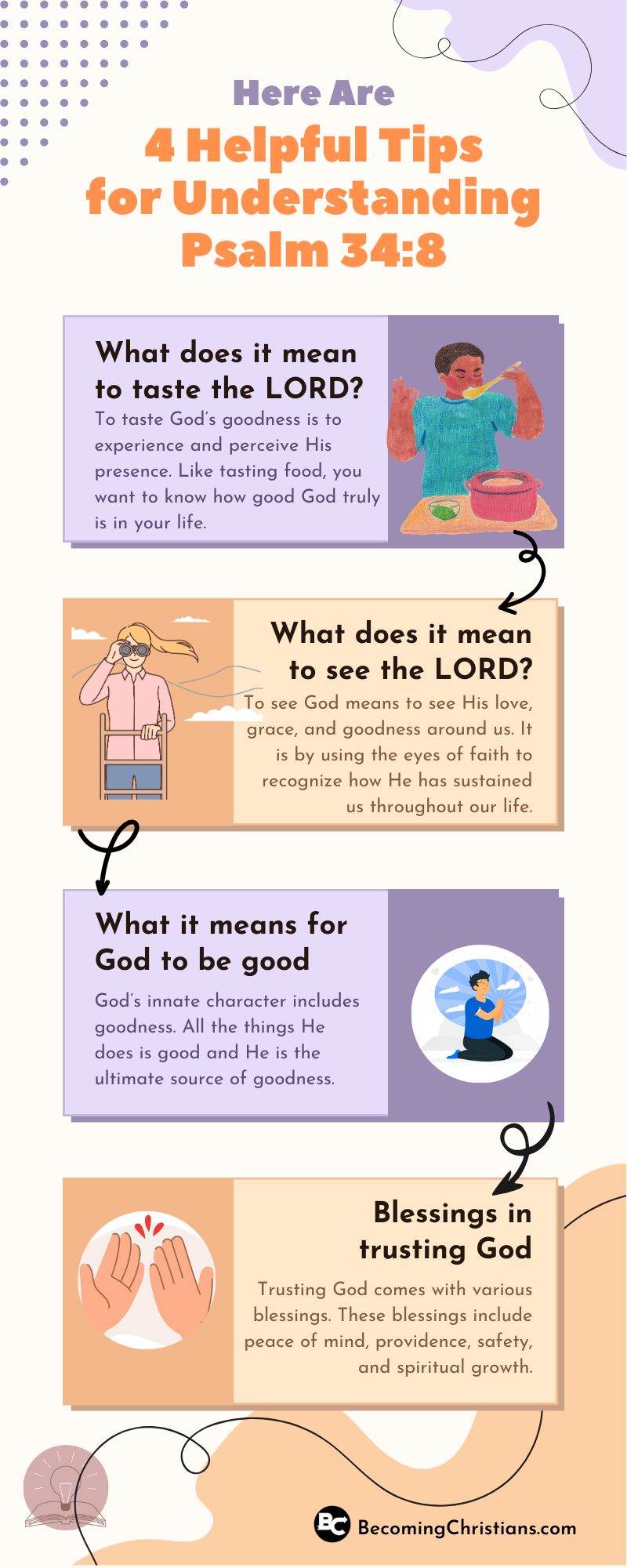 Here Are
4 Helpful Tips for Understanding Psalm 34:8

What does it mean to taste the LORD?
To taste God's goodness is to experience and perceive His presence. Like tasting food, you want to know how good God truly is in your life.

What does it mean to see the LORD?
To see God means to see His love, grace, and goodness around us. It is by using the eyes of faith to recognize how He has sustained us throughout our life.

What it means for God to be good
God's innate character includes goodness. All the things He does is good and He is the ultimate source of goodness.

Blessings in trusting God
Trusting God comes with various blessings. These blessings include peace of mind, providence, safety, and spiritual growth.

BC BecomingChristians.com