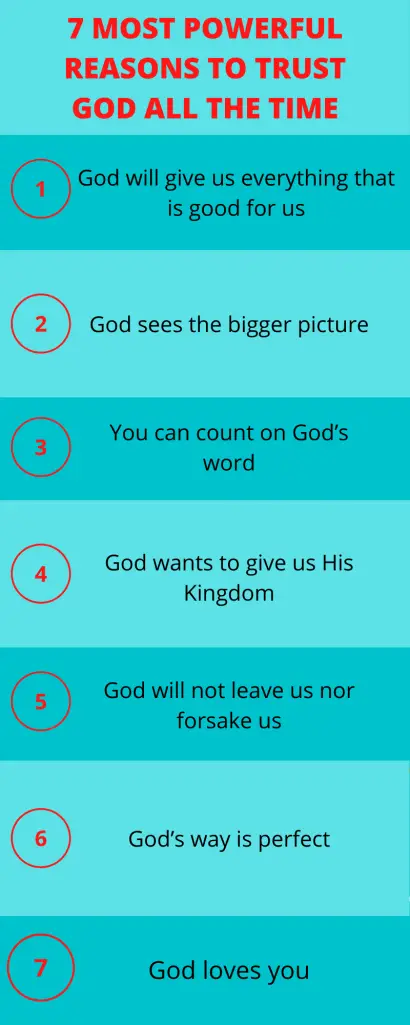 7 MOST POWERFUL REASONS TO TRUST GOD ALL THE TIME

1 God will give us everything that is good for us

2 God sees the bigger picture

3 You can count on God's word

4 God wants to give us His Kingdom

5 God will not leave us nor forsake us

6 God's way is perfect

7 God loves you